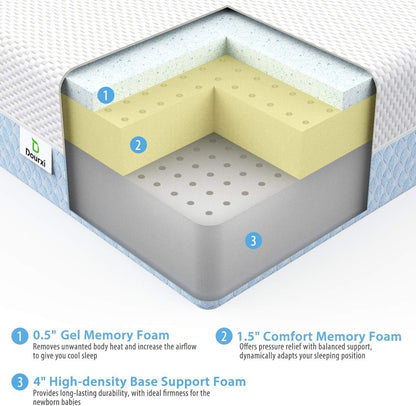 1

2

Dourxi

3

1 0.5" Gel Memory Foam
Removes unwanted body heat and increase the airflow to give you cool sleep

2 1.5" Comfort Memory Foam
Offers pressure relief with balanced support, dynamically adapts your sleeping position

3 4" High-density Base Support Foam
Provides long-lasting durability, with ideal firmness for the newborn babies