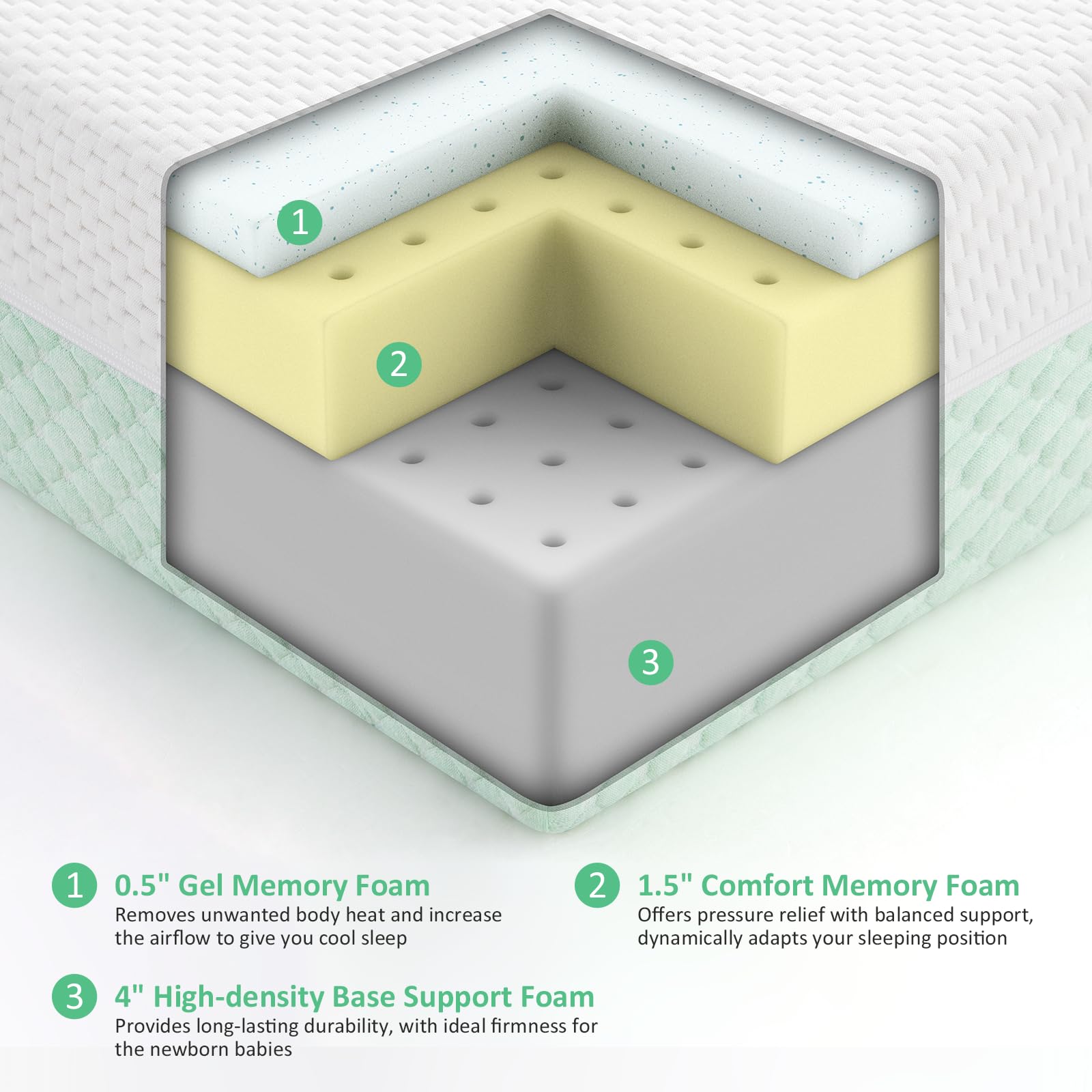 1

2

3

1 0.5" Gel Memory Foam
Removes unwanted body heat and increase the airflow to give you cool sleep

2 1.5" Comfort Memory Foam
Offers pressure relief with balanced support, dynamically adapts your sleeping position

3 4" High-density Base Support Foam
Provides long-lasting durability, with ideal firmness for the newborn babies