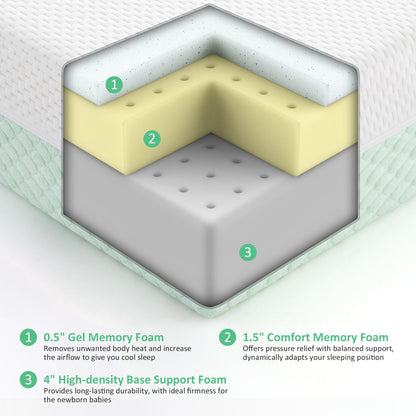 1

2

3

1 0.5" Gel Memory Foam
Removes unwanted body heat and increase the airflow to give you cool sleep

2 1.5" Comfort Memory Foam
Offers pressure relief with balanced support, dynamically adapts your sleeping position

3 4" High-density Base Support Foam
Provides long-lasting durability, with ideal firmness for the newborn babies