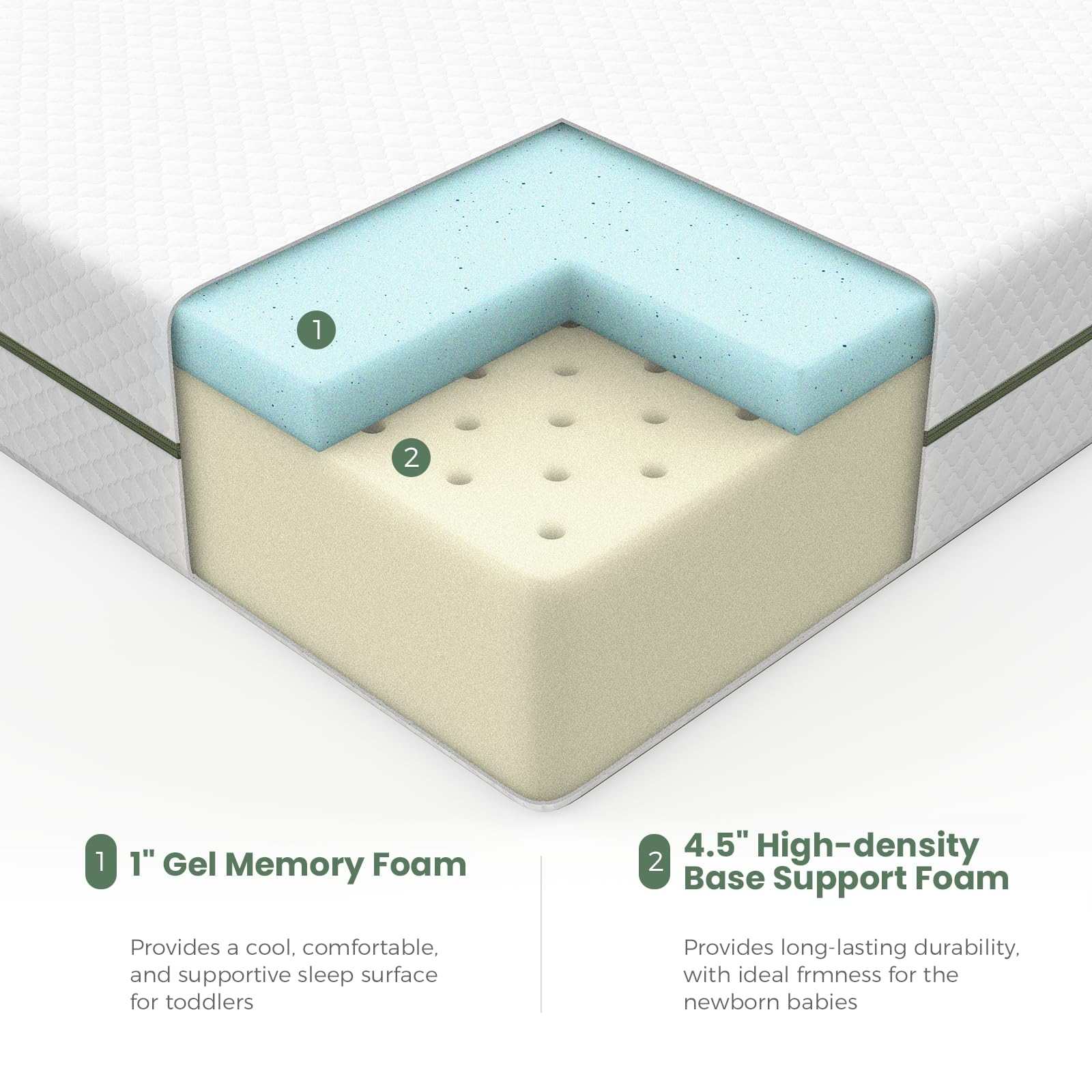 1

2

1 1" Gel Memory Foam

Provides a cool, comfortable, and supportive sleep surface for toddlers

2 4.5" High-density Base Support Foam

Provides long-lasting durability, with ideal frmness for the newborn babies