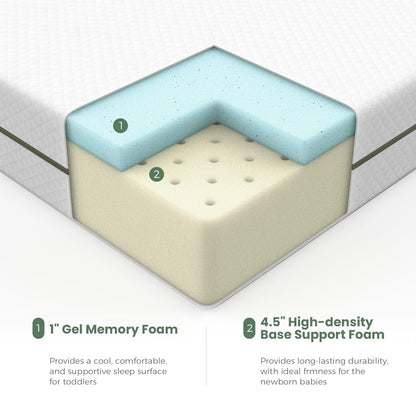 1

2

1 1" Gel Memory Foam

Provides a cool, comfortable, and supportive sleep surface for toddlers

2 4.5" High-density Base Support Foam

Provides long-lasting durability, with ideal frmness for the newborn babies